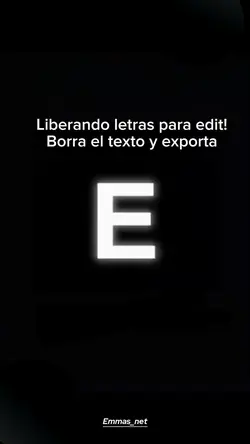 Liberando letras para edit!
Borra el texto y exporta

E

Emmas_net