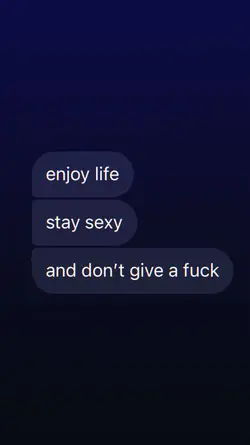 enjoy life

stay sexy

and don't give a fuck