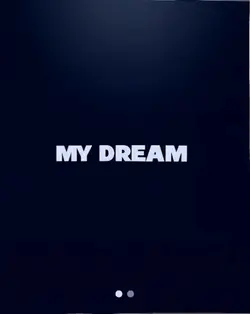 MY DREAM