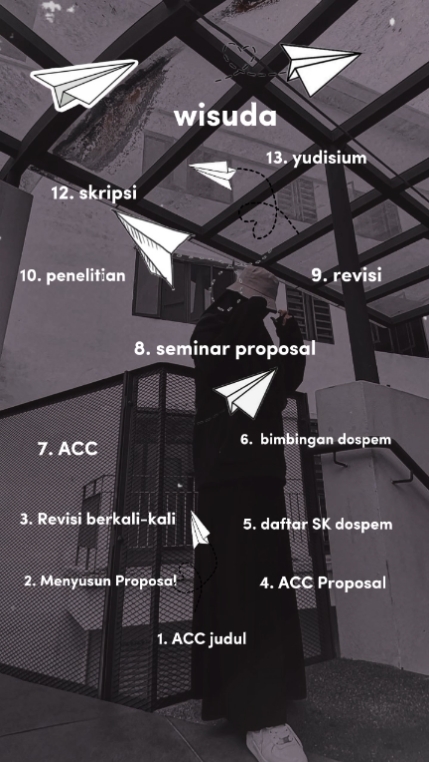 wisuda

13. yudisium

12. skripsi

10. penelitian

9. revisi

8. seminar proposal

7. ACC

6. bimbingan dospem

3. Revisi berkali-kali

5. daftar SK dospem

2. Menyusun Proposal

4. ACC Proposal

1. ACC judul